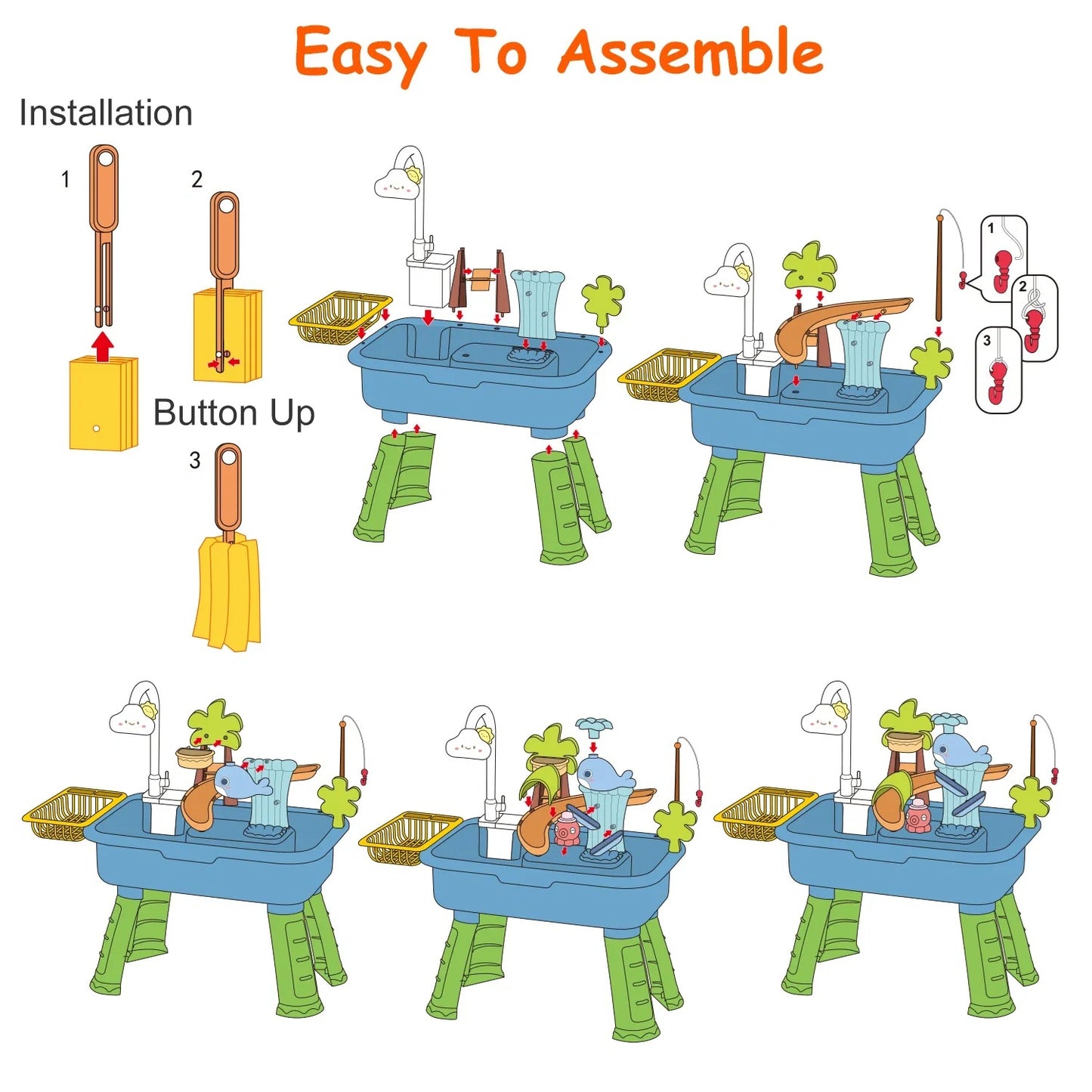 Easy To Assemble

Installation

1

2

Button Up

3

1

2

3